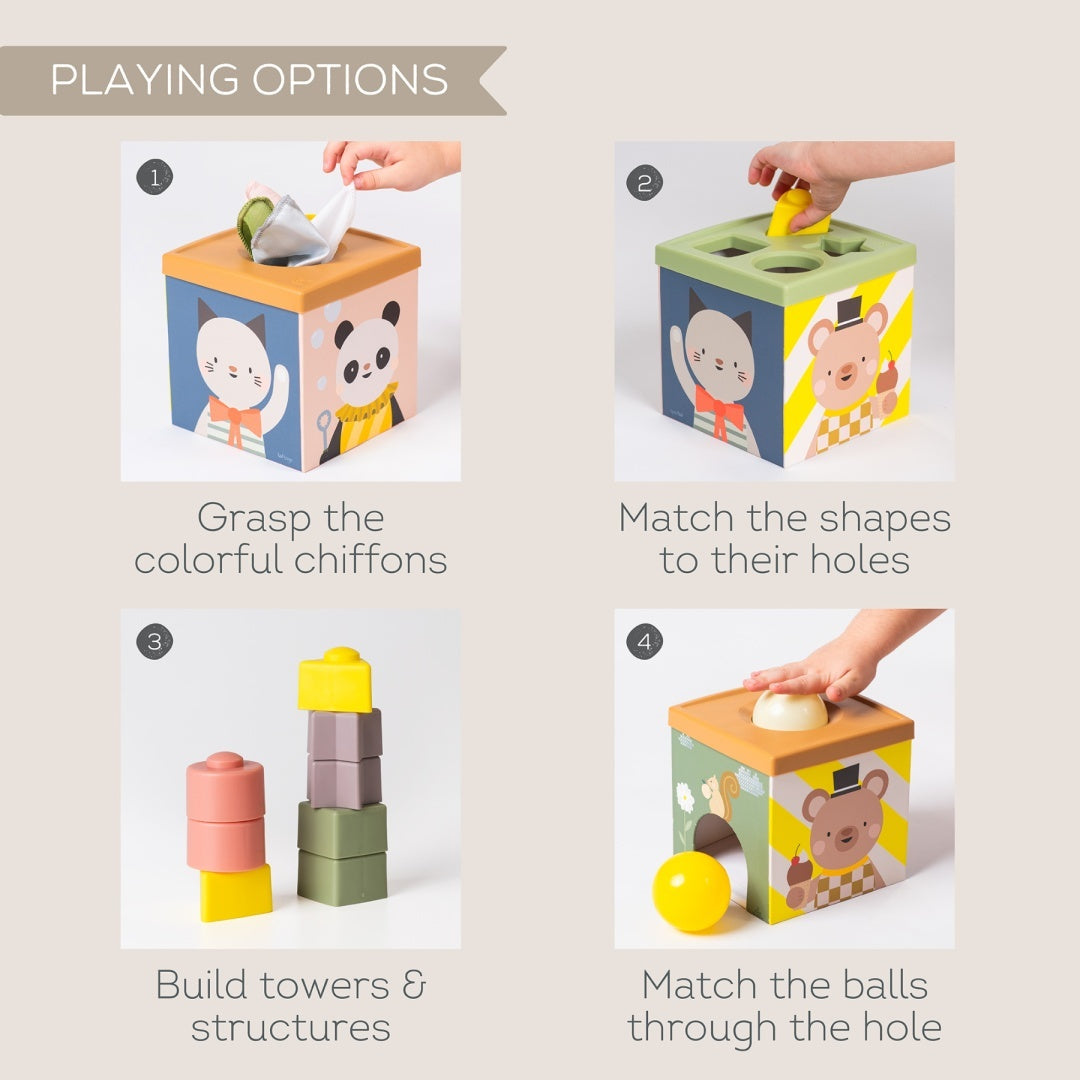 PLAYING OPTIONS

1

Grasp the colorful chiffons

2

Match the shapes to their holes

3

Build towers & structures

4

Match the balls through the hole