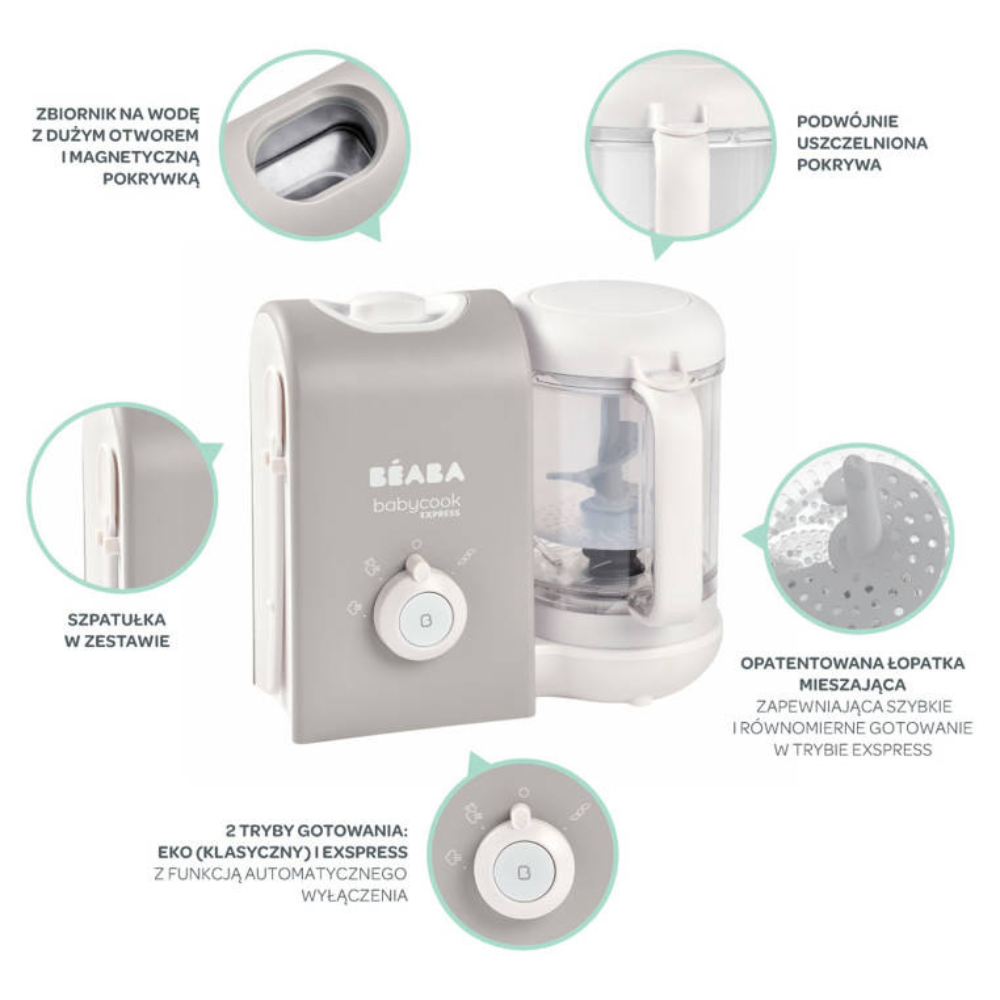 ZBIORNIK NA WODĘ Z DUŻYM OTWOREM I MAGNETYCZNĄ POKRYWKĄ

PODWÓJNIE USZCZELNIONA POKRYWA

BÉABA
babycook
EXPRESS

SZPATUŁKA W ZESTAWIE

OPATENTOWANA ŁOPATKA MIESZAJĄCA
ZAPEWNIAJĄCA SZYBKIE I RÓWNOMIERNE GOTOWANIE W TRYBIE EXSPRESS

2 TRYBY GOTOWANIA: EKO (KLASYCZNY) I EXSPRESS
Z FUNKCJĄ AUTOMATYCZNEGO WYŁĄCZENIA